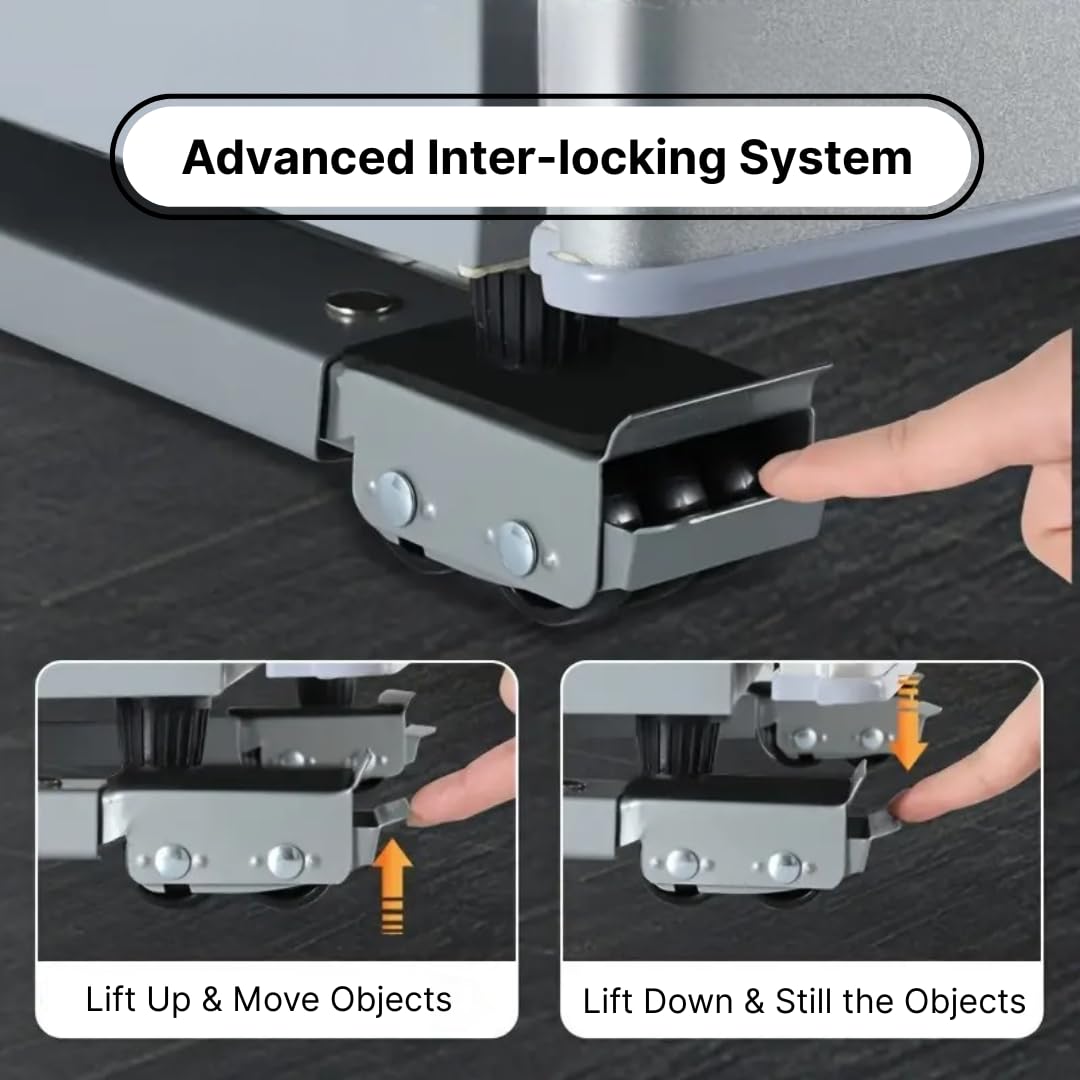 Advanced Inter-locking System

Lift Up & Move Objects

Lift Down & Still the Objects